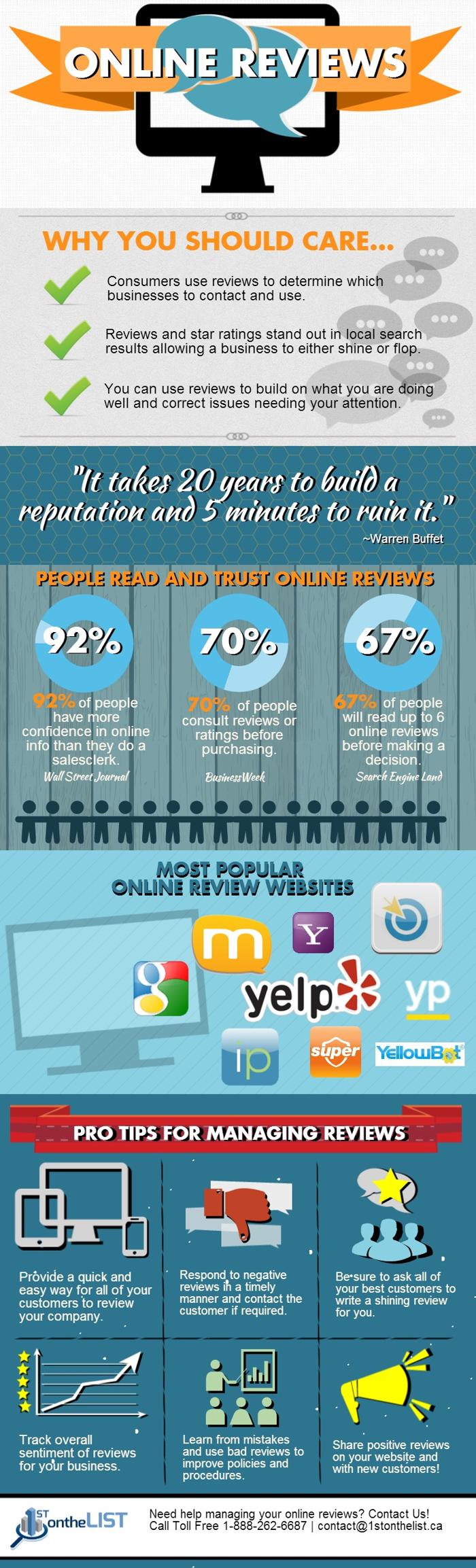 ONLINE REVIEWS

WHY YOU SHOULD CARE...

Consumers use reviews to determine which businesses to contact and use.

Reviews and star ratings stand out in local search results allowing a business to either shine or flop.

You can use reviews to build on what you are doing well and correct issues needing your attention.

"It takes 20 years to build a reputation and 5 minutes to ruin it."
~Warren Buffet

PEOPLE READ AND TRUST ONLINE REVIEWS

92%
92% of people have more confidence in online info than they do a salesclerk.
Wall Street Journal

70%
70% of people consult reviews or ratings before purchasing.
BusinessWeek

67%
67% of people will read up to 6 online reviews before making a decision.
Search Engine Land

MOST POPULAR ONLINE REVIEW WEBSITES

m
Y
yelp
yp
ip
super
YellowBot

PRO TIPS FOR MANAGING REVIEWS

Provide a quick and easy way for all of your customers to review your company.

Respond to negative reviews in a timely manner and contact the customer if required.

Be sure to ask all of your best customers to write a shining review for you.

Track overall sentiment of reviews for your business.

Learn from mistakes and use bad reviews to improve policies and procedures.

Share positive reviews on your website and with new customers!

1ST ontheLIST
Need help managing your online reviews? Contact Us!
Call Toll Free 1-888-262-6687 | contact@1stonthelist.ca